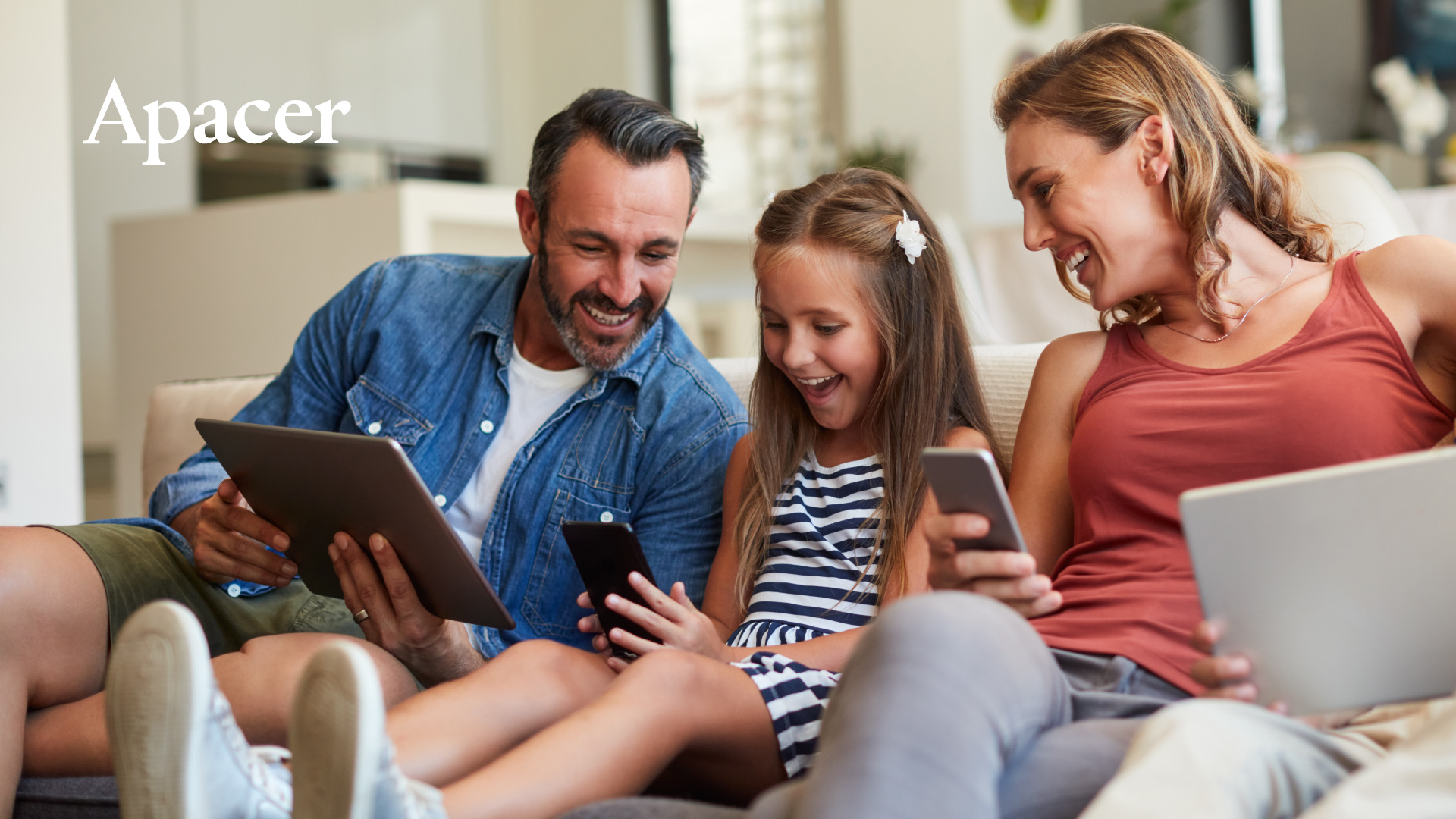 Apacer